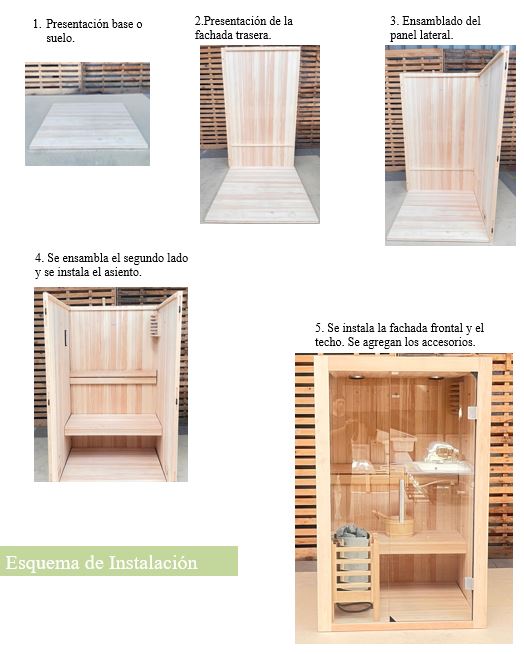 1. Presentación base o suelo.

2.Presentación de la fachada trasera.

3. Ensamblado del panel lateral.

4. Se ensambla el segundo lado y se instala el asiento.

5. Se instala la fachada frontal y el techo. Se agregan los accesorios.

Esquema de Instalación