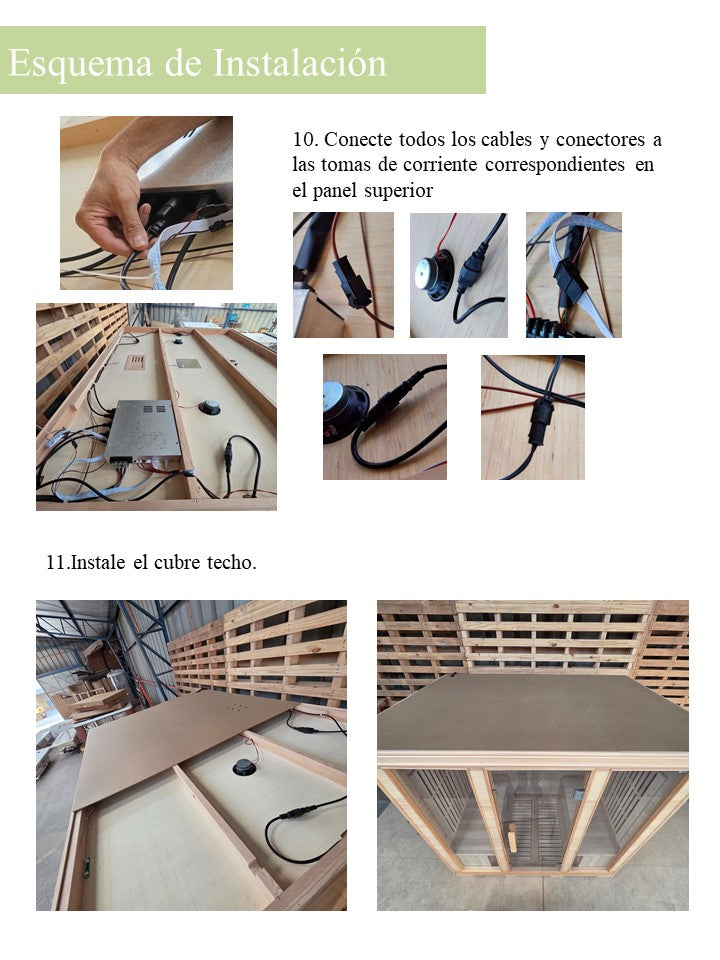 Esquema de Instalación

10. Conecte todos los cables y conectores a las tomas de corriente correspondientes en el panel superior

11.Instale el cubre techo.